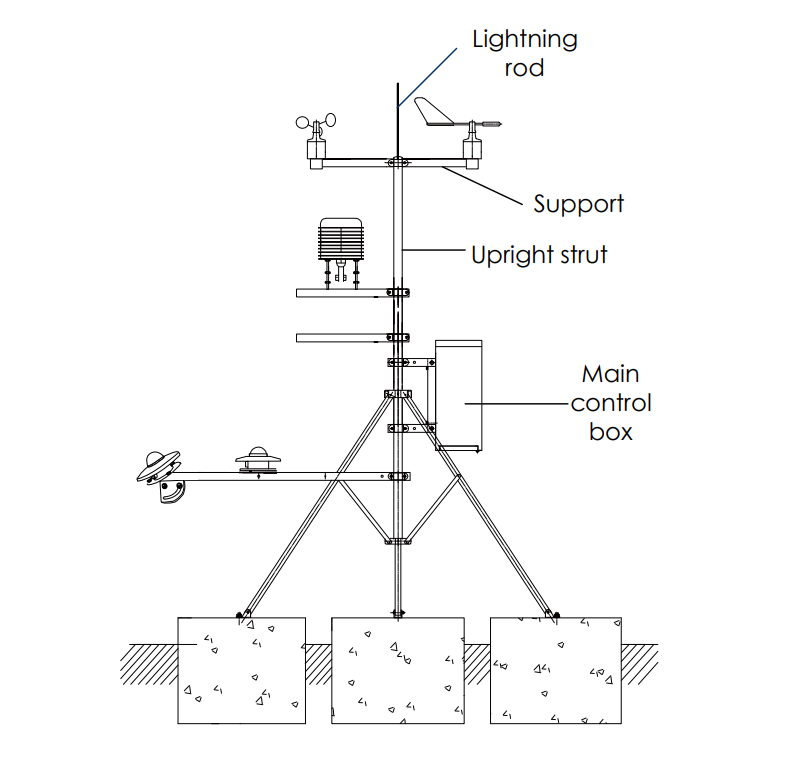 Lightning rod

Support

Upright strut

Main control box